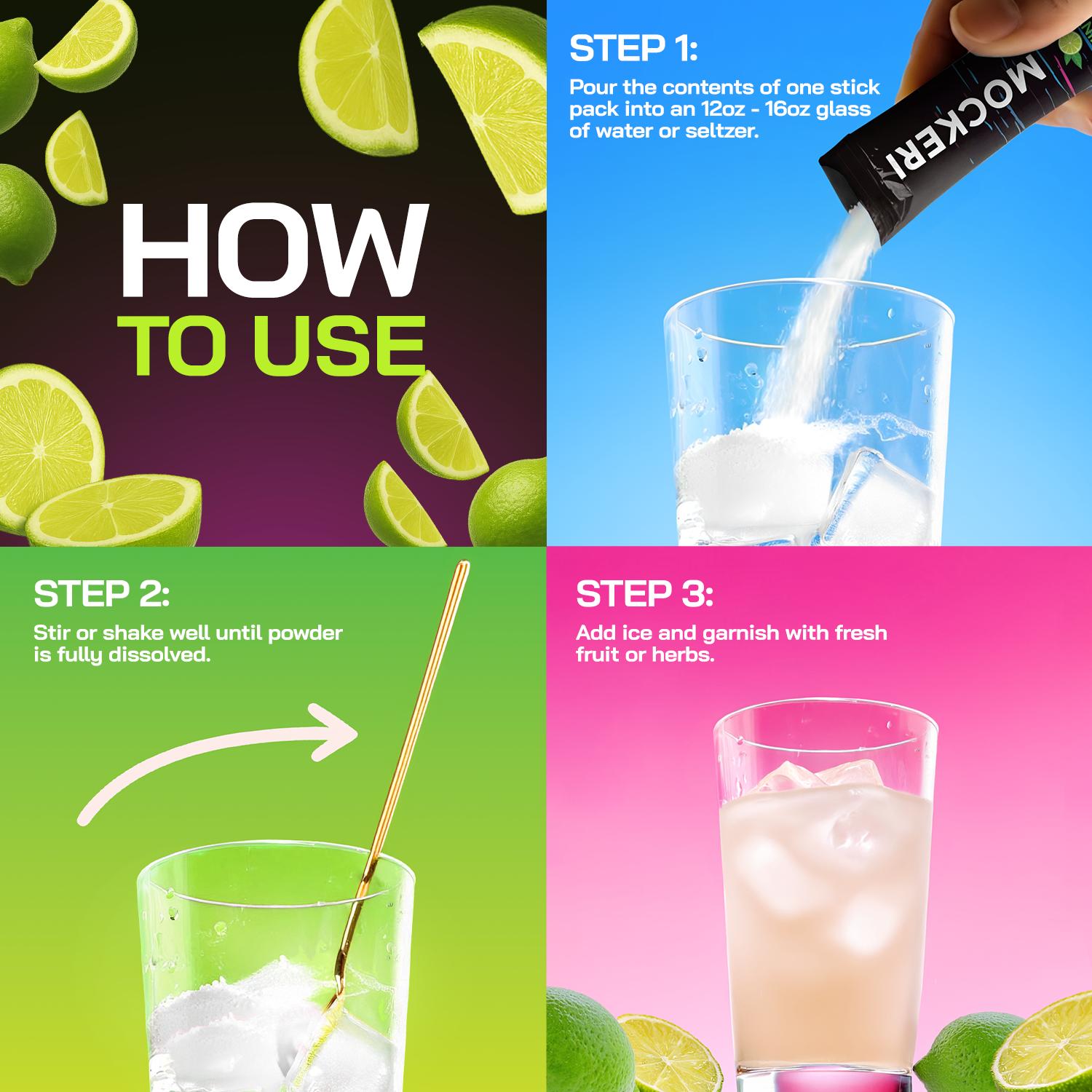 HOW
TO USE

STEP 1:
Pour the contents of one stick pack into an 12oz - 16oz glass of water or seltzer.

MOCKERI

STEP 2:
Stir or shake well until powder is fully dissolved.

STEP 3:
Add ice and garnish with fresh fruit or herbs.