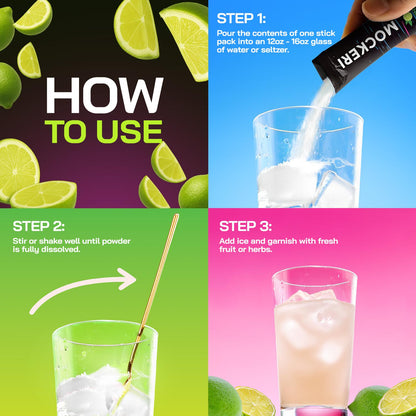 HOW
TO USE

STEP 1:
Pour the contents of one stick pack into an 12oz - 16oz glass of water or seltzer.

MOCKERI

STEP 2:
Stir or shake well until powder is fully dissolved.

STEP 3:
Add ice and garnish with fresh fruit or herbs.